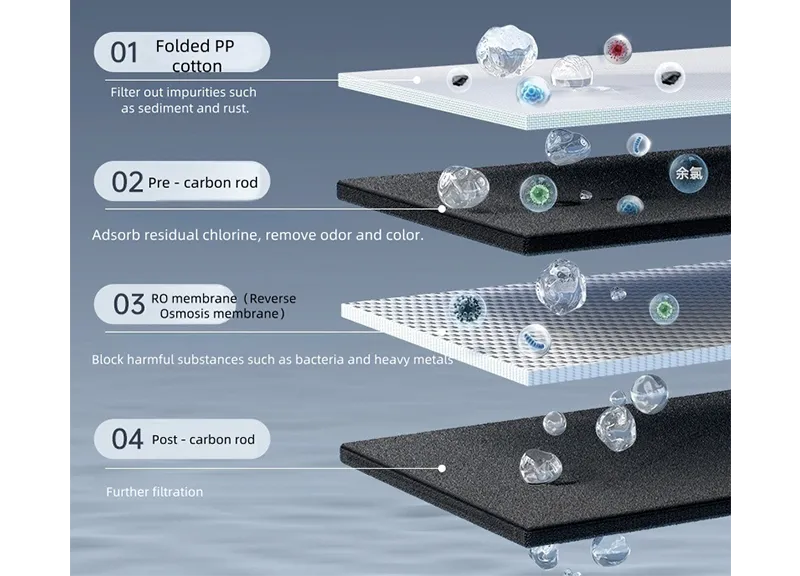 01 Folded PP cotton

Filter out impurities such as sediment and rust.

余氯

02 Pre - carbon rod

Adsorb residual chlorine, remove odor and color.

03 RO membrane（Reverse Osmosis membrane）

Block harmful substances such as bacteria and heavy metals

04 Post - carbon rod

Further filtration